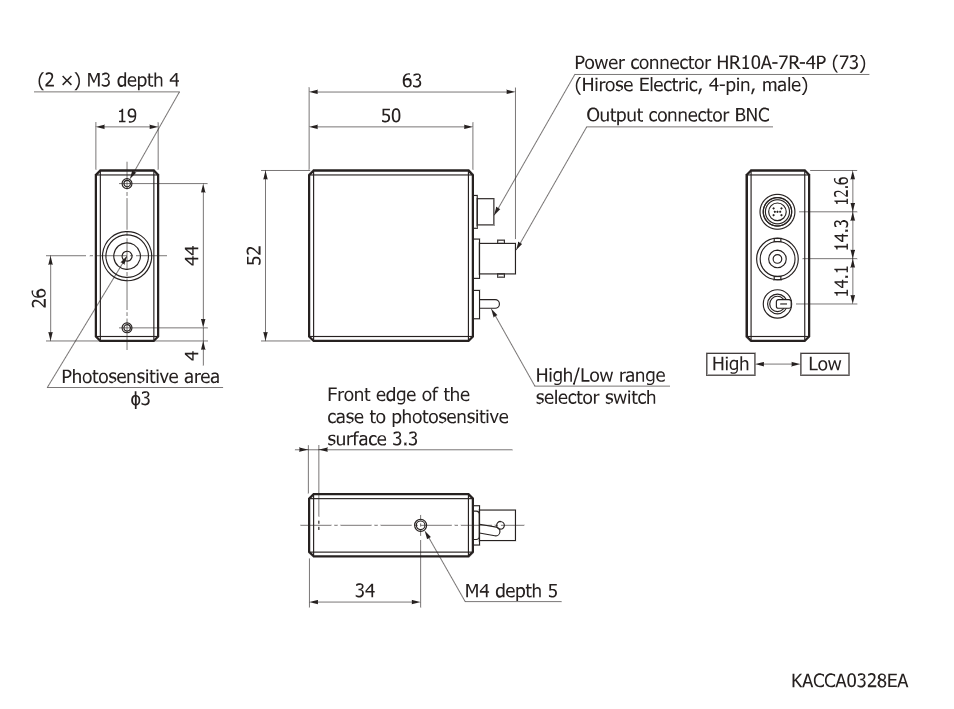 (2 ×) M3 depth 4

19

26

44

4

Photosensitive area

ϕ3

63

50

52

Power connector HR10A-7R-4P (73)
(Hirose Electric, 4-pin, male)

Output connector BNC

High/Low range selector switch

12.6

14.3

14.1

High

Low

Front edge of the case to photosensitive surface 3.3

34

M4 depth 5

KACCA0328EA